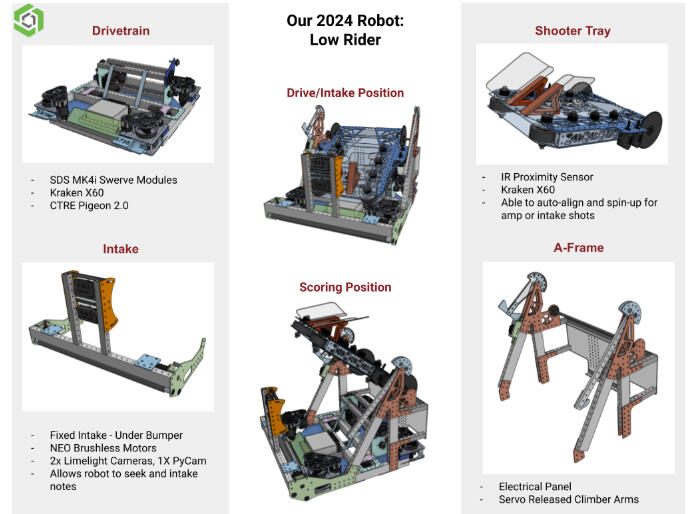 Drivetrain

- SDS MK4i Swerve Modules
- Kraken X60
- CTRE Pigeon 2.0

Intake

- Fixed Intake - Under Bumper
- NEO Brushless Motors
- 2x Limelight Cameras, 1X PyCam
- Allows robot to seek and intake notes

Our 2024 Robot: Low Rider

Drive/Intake Position

Scoring Position

Shooter Tray

- IR Proximity Sensor
- Kraken X60
- Able to auto-align and spin-up for amp or intake shots

A-Frame

- Electrical Panel
- Servo Released Climber Arms